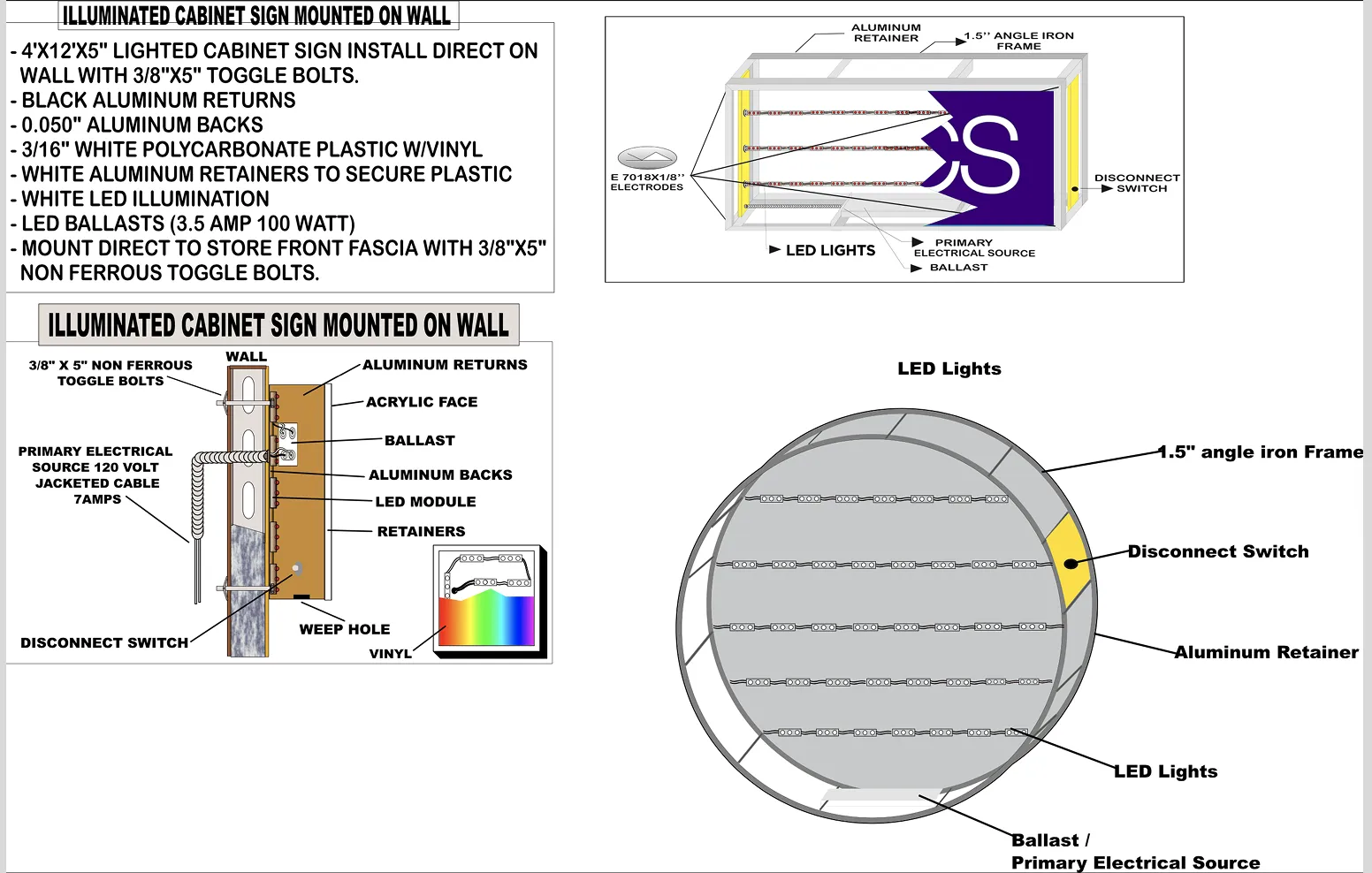 ILLUMINATED CABINET SIGN MOUNTED ON WALL

- 4'X12'X5" LIGHTED CABINET SIGN INSTALL DIRECT ON WALL WITH 3/8"X5" TOGGLE BOLTS.
- BLACK ALUMINUM RETURNS
- 0.050" ALUMINUM BACKS
- 3/16" WHITE POLYCARBONATE PLASTIC W/VINYL
- WHITE ALUMINUM RETAINERS TO SECURE PLASTIC
- WHITE LED ILLUMINATION
- LED BALLASTS (3.5 AMP 100 WATT)
- MOUNT DIRECT TO STORE FRONT FASCIA WITH 3/8"X5" NON FERROUS TOGGLE BOLTS.

ALUMINUM RETAINER
1.5'' ANGLE IRON FRAME
CS
E 7018X1/8'' ELECTRODES
DISCONNECT SWITCH
LED LIGHTS
PRIMARY ELECTRICAL SOURCE
BALLAST

ILLUMINATED CABINET SIGN MOUNTED ON WALL

3/8" X 5" NON FERROUS TOGGLE BOLTS
WALL
ALUMINUM RETURNS
ACRYLIC FACE
BALLAST
PRIMARY ELECTRICAL SOURCE 120 VOLT JACKETED CABLE 7AMPS
ALUMINUM BACKS
LED MODULE
RETAINERS
DISCONNECT SWITCH
WEEP HOLE
VINYL

LED Lights
1.5" angle iron Frame
Disconnect Switch
Aluminum Retainer
LED Lights
Ballast /
Primary Electrical Source